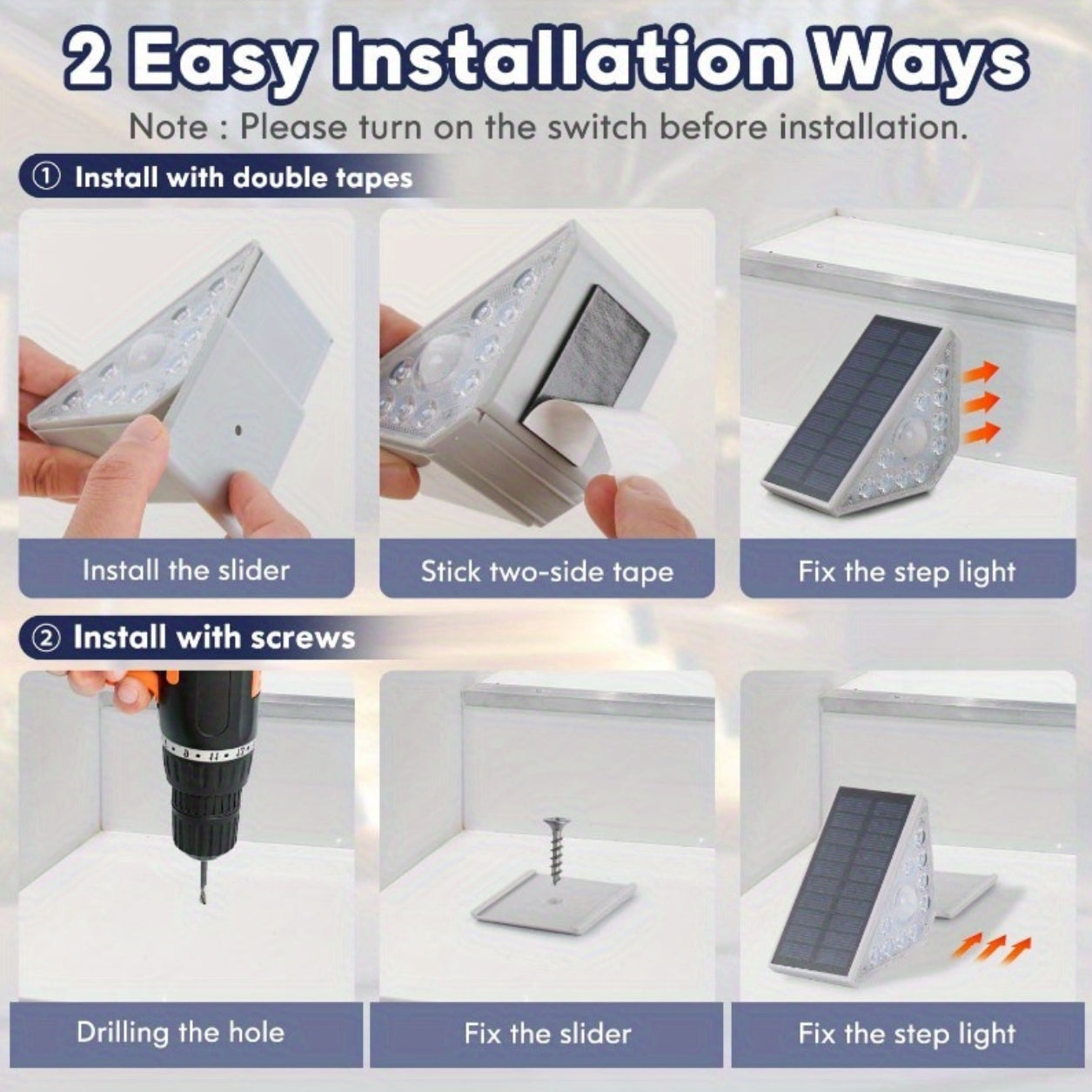 2 Easy Installation Ways

Note : Please turn on the switch before installation.

① Install with double tapes

Install the slider

Stick two-side tape

Fix the step light

② Install with screws

Drilling the hole

Fix the slider

Fix the step light